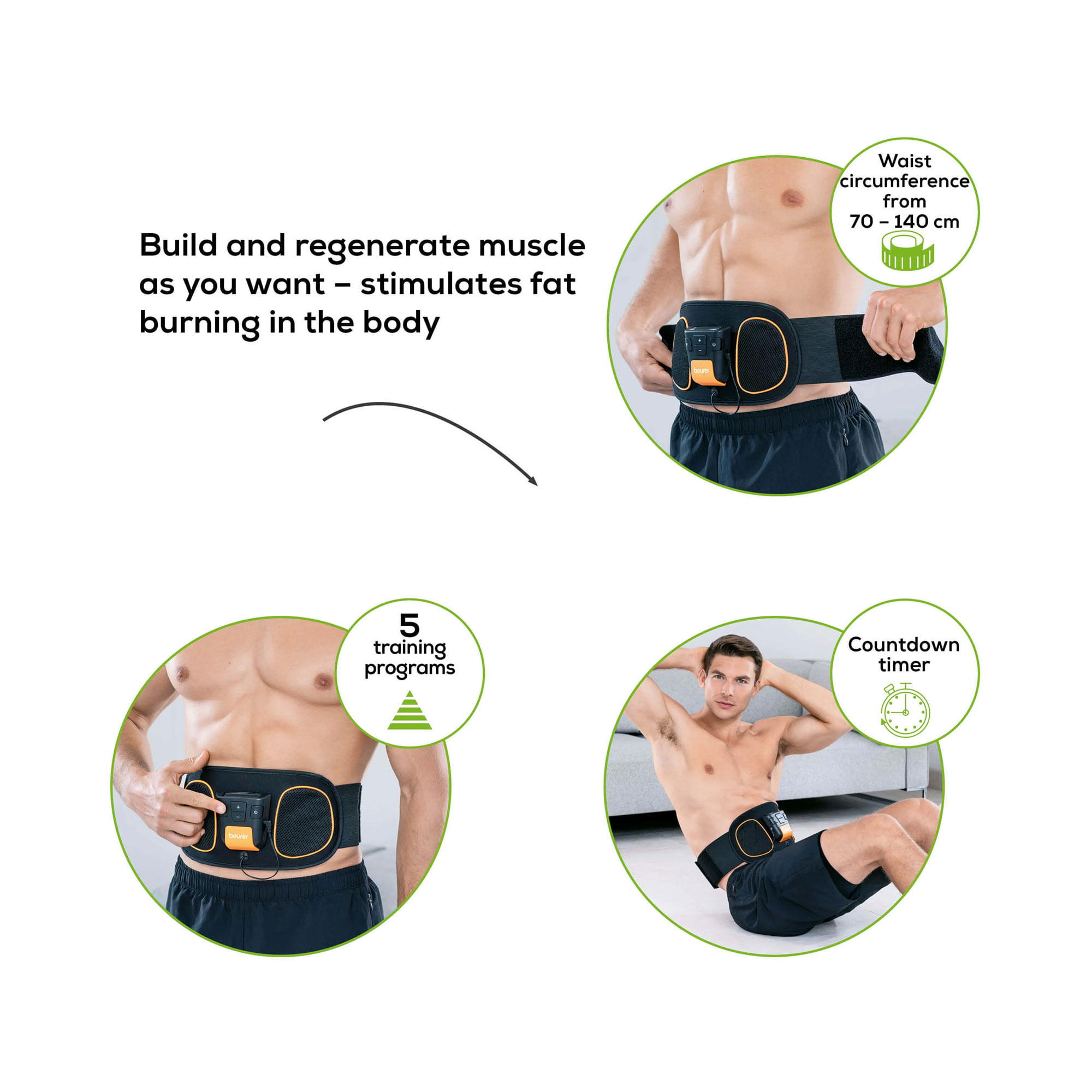 Build and regenerate muscle as you want – stimulates fat burning in the body

Waist circumference from 70 – 140 cm

beurer

5 training programs

beurer

Countdown timer